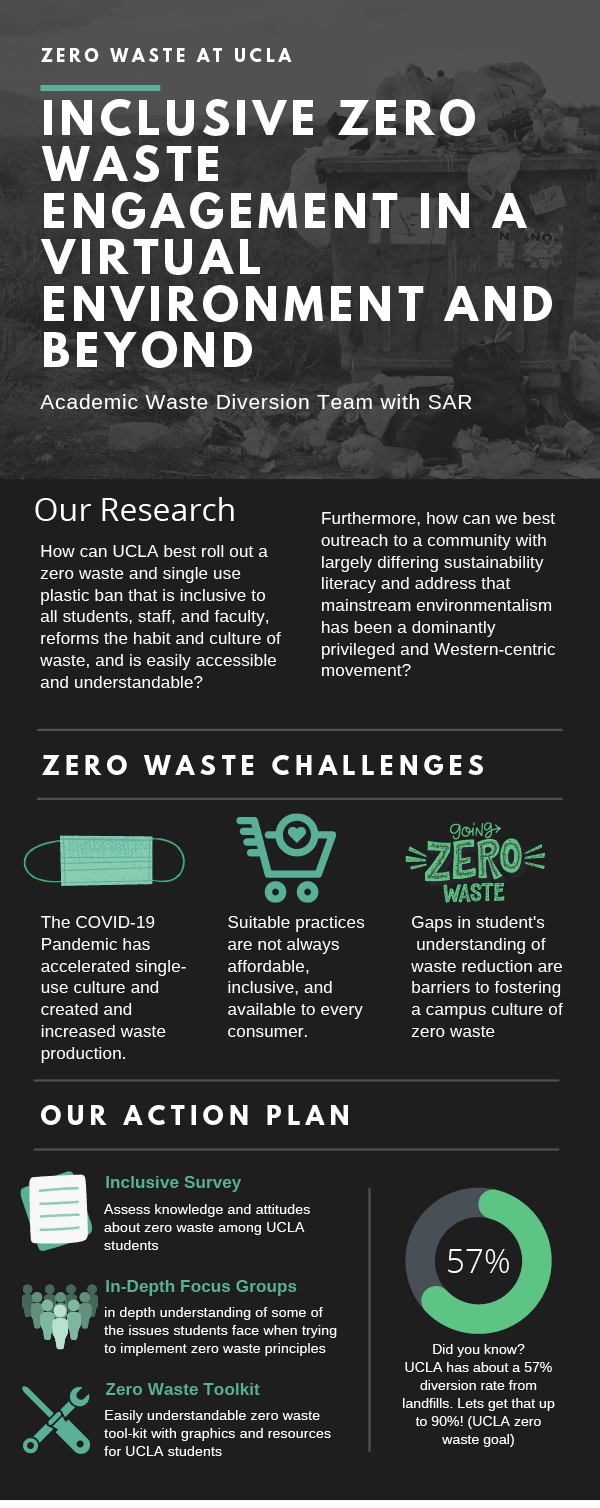 ZERO WASTE AT UCLA

INCLUSIVE ZERO WASTE ENGAGEMENT IN A VIRTUAL ENVIRONMENT AND BEYOND

Academic Waste Diversion Team with SAR

Our Research

How can UCLA best roll out a zero waste and single use plastic ban that is inclusive to all students, staff, and faculty, reforms the habit and culture of waste, and is easily accessible and understandable?

Furthermore, how can we best outreach to a community with largely differing sustainability literacy and address that mainstream environmentalism has been a dominantly privileged and Western-centric movement?

ZERO WASTE CHALLENGES

The COVID-19 Pandemic has accelerated single-use culture and created and increased waste production.

Suitable practices are not always affordable, inclusive, and available to every consumer.

going ZERO WASTE

Gaps in student's understanding of waste reduction are barriers to fostering a campus culture of zero waste

OUR ACTION PLAN

Inclusive Survey
Assess knowledge and attitudes about zero waste among UCLA students

In-Depth Focus Groups
in depth understanding of some of the issues students face when trying to implement zero waste principles

Zero Waste Toolkit
Easily understandable zero waste tool-kit with graphics and resources for UCLA students

57%

Did you know? UCLA has about a 57% diversion rate from landfills. Lets get that up to 90%! (UCLA zero waste goal)