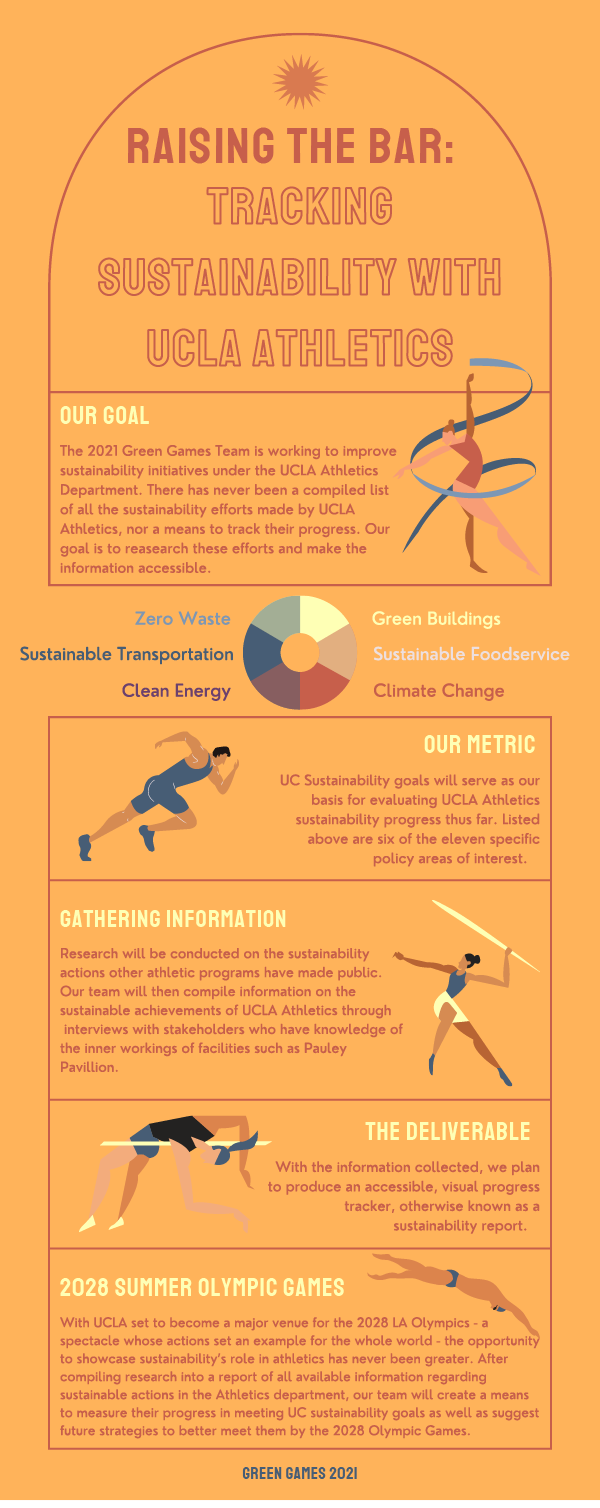 RAISING THE BAR: TRACKING SUSTAINABILITY WITH UCLA ATHLETICS

OUR GOAL

The 2021 Green Games Team is working to improve sustainability initiatives under the UCLA Athletics Department. There has never been a compiled list of all the sustainability efforts made by UCLA Athletics, nor a means to track their progress. Our goal is to reasearch these efforts and make the information accessible.

Zero Waste
Sustainable Transportation
Clean Energy
Green Buildings
Sustainable Foodservice
Climate Change

OUR METRIC

UC Sustainability goals will serve as our basis for evaluating UCLA Athletics sustainability progress thus far. Listed above are six of the eleven specific policy areas of interest.

GATHERING INFORMATION

Research will be conducted on the sustainability actions other athletic programs have made public. Our team will then compile information on the sustainable achievements of UCLA Athletics through interviews with stakeholders who have knowledge of the inner workings of facilities such as Pauley Pavillion.

THE DELIVERABLE

With the information collected, we plan to produce an accessible, visual progress tracker, otherwise known as a sustainability report.

2028 SUMMER OLYMPIC GAMES

With UCLA set to become a major venue for the 2028 LA Olympics - a spectacle whose actions set an example for the whole world - the opportunity to showcase sustainability's role in athletics has never been greater. After compiling research into a report of all available information regarding sustainable actions in the Athletics department, our team will create a means to measure their progress in meeting UC sustainability goals as well as suggest future strategies to better meet them by the 2028 Olympic Games.

GREEN GAMES 2021